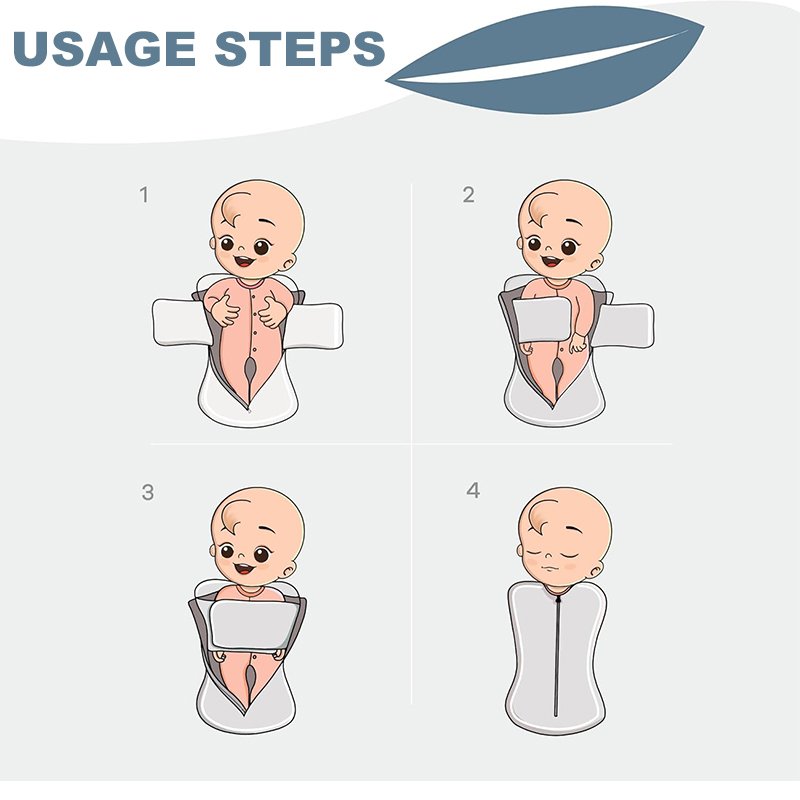 USAGE STEPS

1

2

3

4